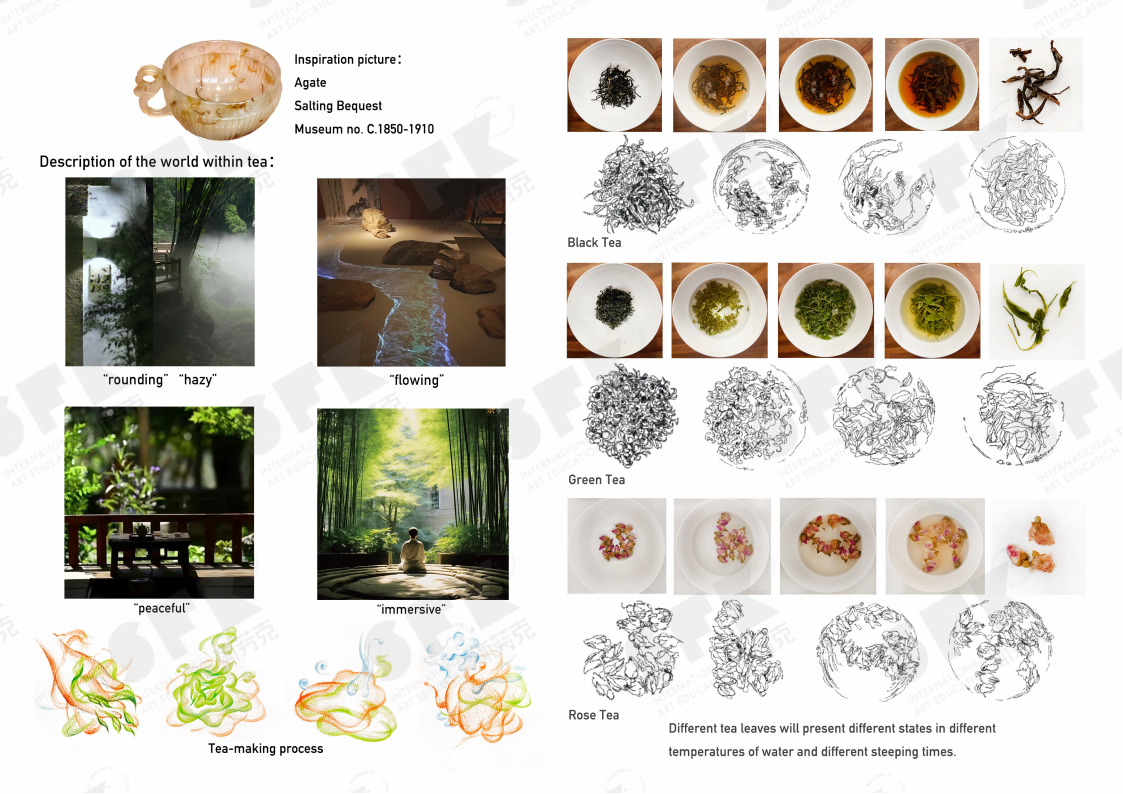 Inspiration picture:
Agate
Salting Bequest
Museum no. C.1850-1910

Description of the world within tea:

"rounding" "hazy"

"flowing"

"peaceful"

"immersive"

Tea-making process

Black Tea

Green Tea

Rose Tea

Different tea leaves will present different states in different temperatures of water and different steeping times.

SFK INTERNATIONAL ART EDUCATION